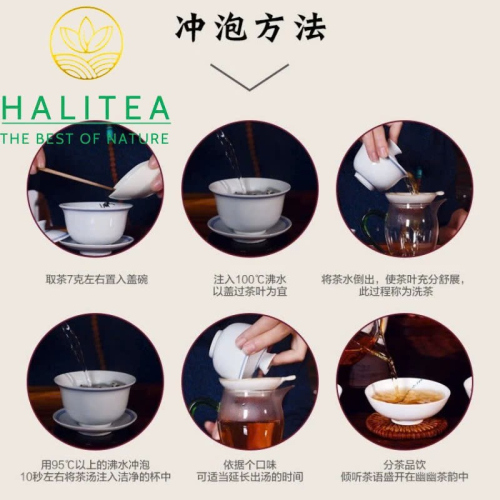 冲泡方法

HALITEA
THE BEST OF NATURE

取茶7克左右置入盖碗

注入100℃沸水
以盖过茶叶为宜

将茶水倒出，使茶叶充分舒展，
此过程称为洗茶

用95℃以上的沸水冲泡
10秒左右将茶汤注入洁净的杯中

依据个口味
可适当延长出汤的时间

分茶品饮
倾听茶语盛开在幽幽茶韵中